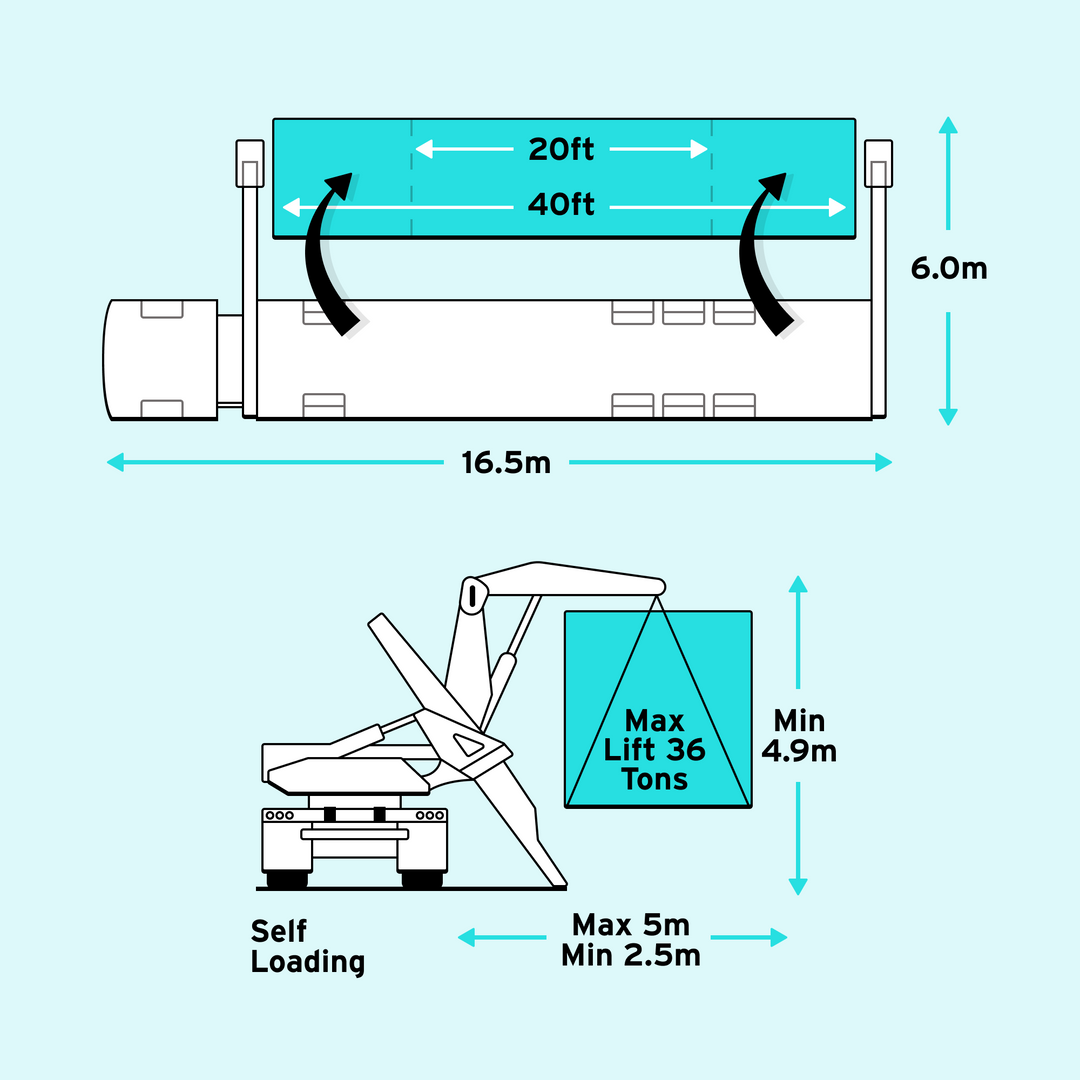 20ft

40ft

6.0m

16.5m

Max Lift 36 Tons

Min 4.9m

Self Loading

Max 5m
Min 2.5m